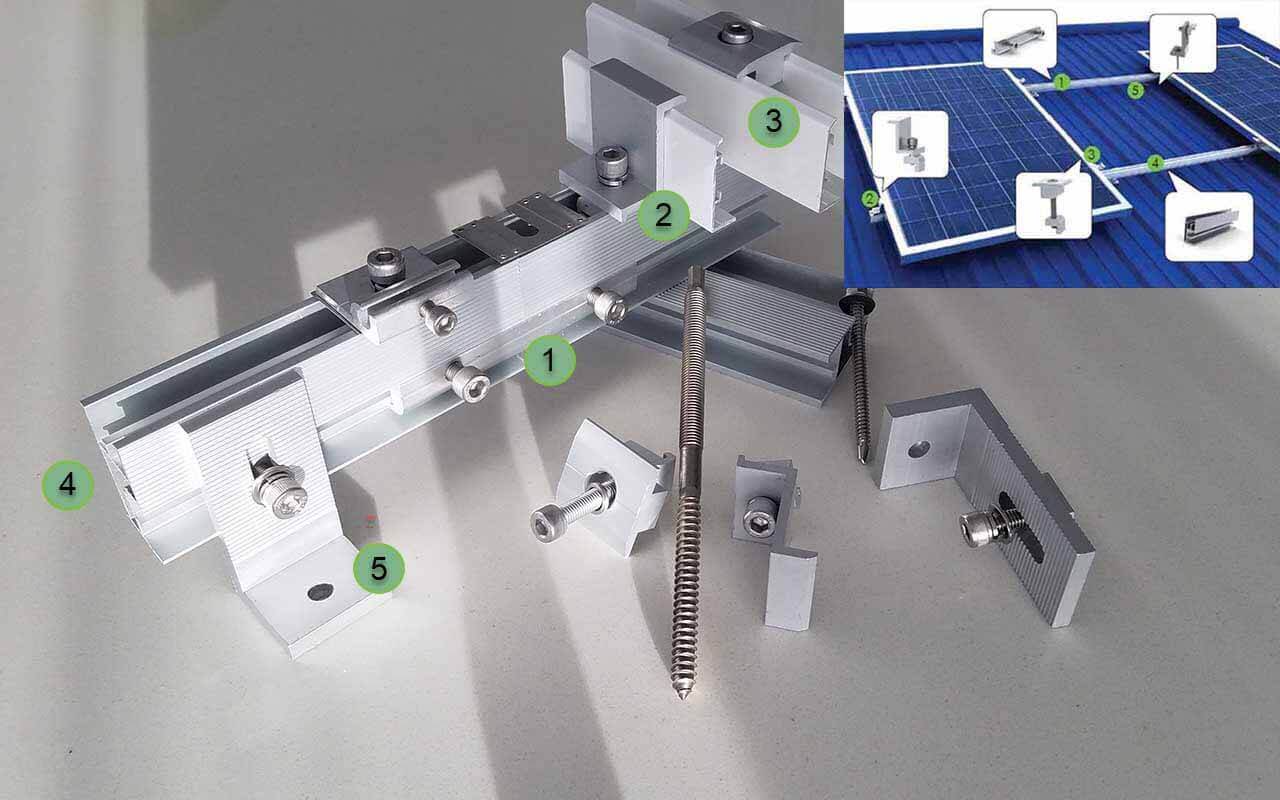 3
2
1
4
5
1
5
2
3
4